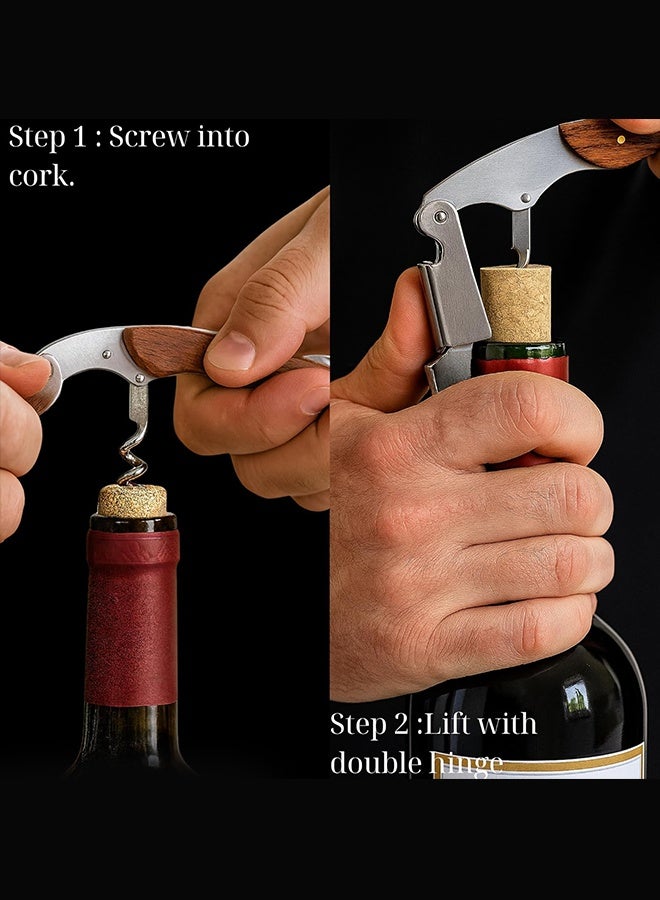 Step 1 : Screw into cork.

Step 2 :Lift with double hinge